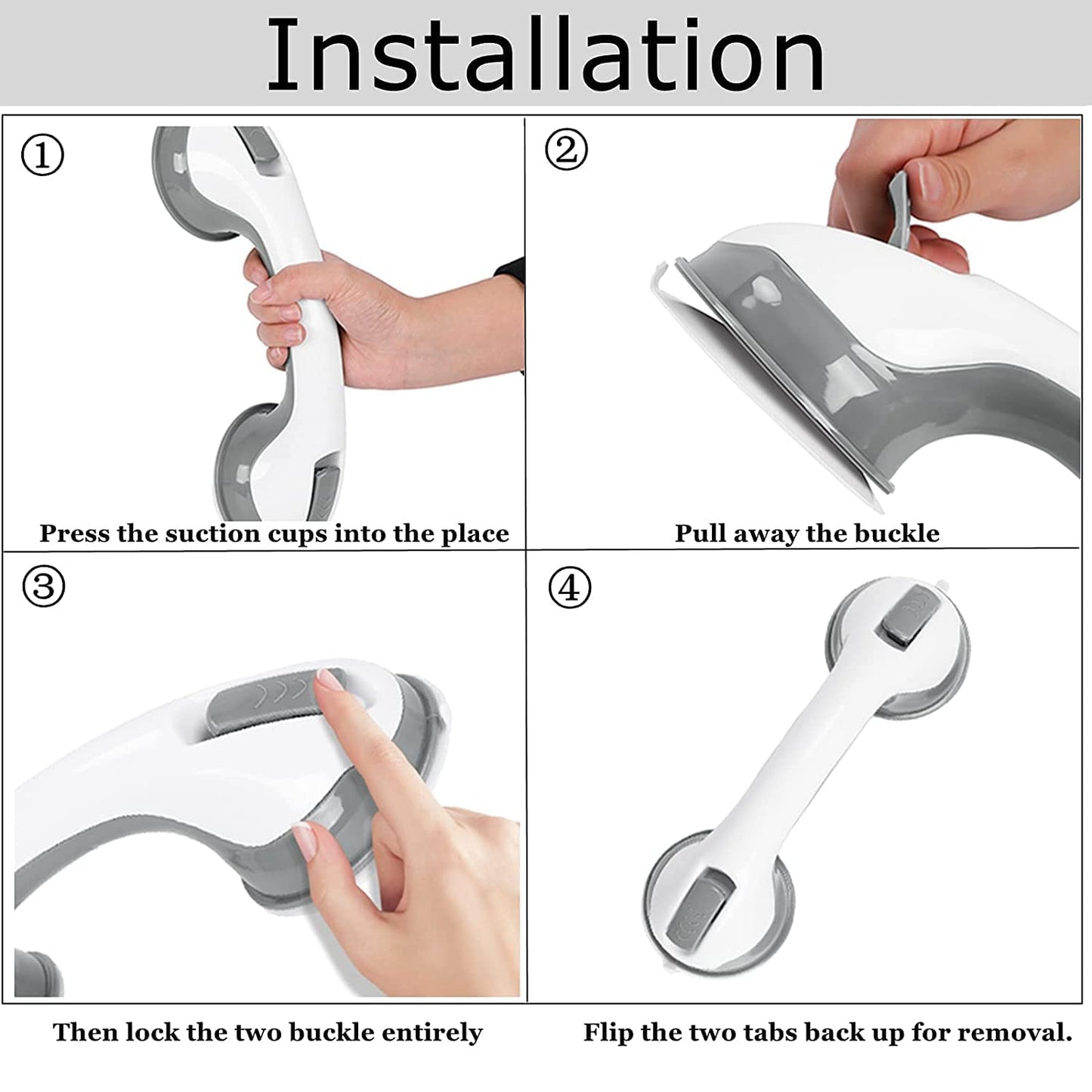 Installation

①

Press the suction cups into the place

②

Pull away the buckle

③

Then lock the two buckle entirely

④

Flip the two tabs back up for removal.